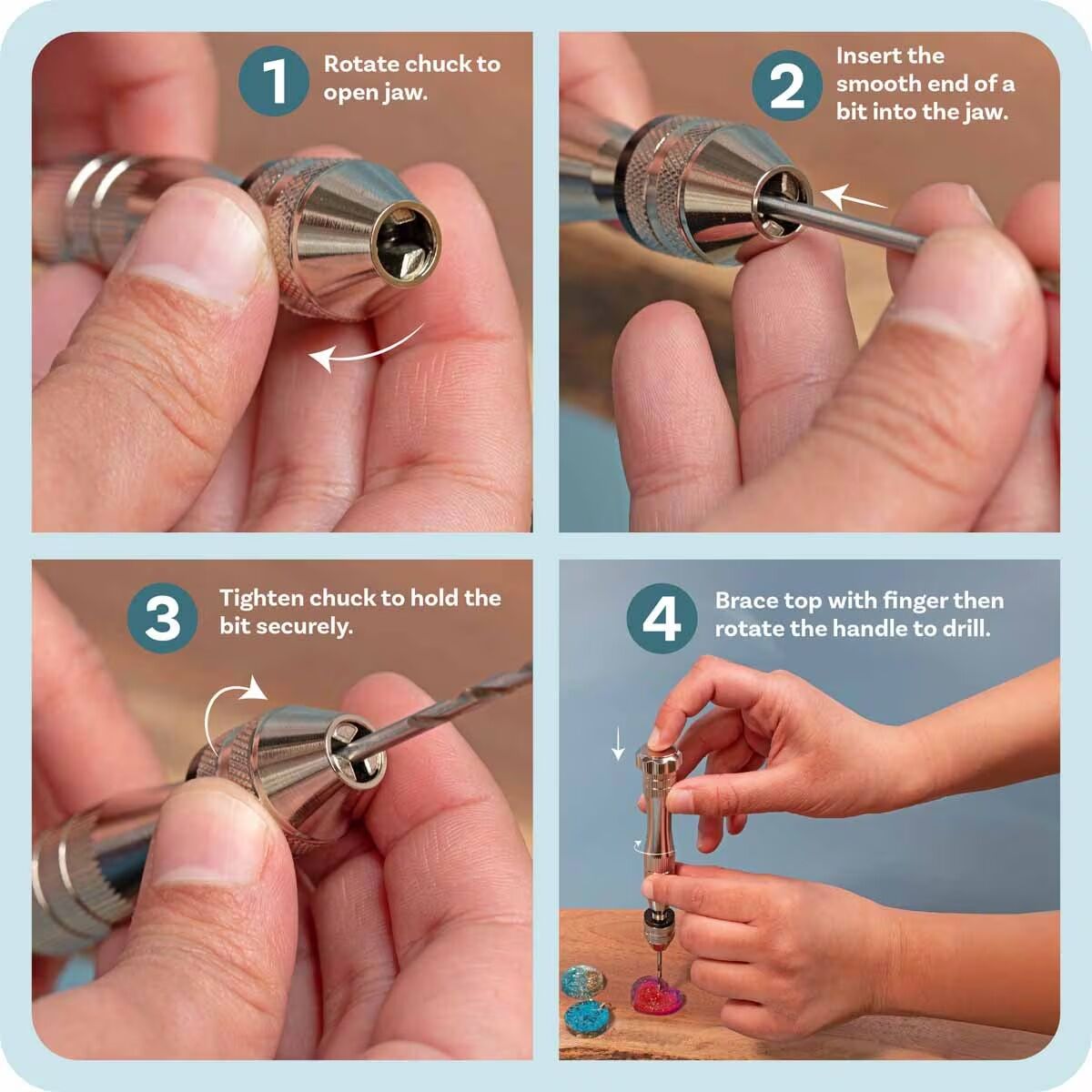 1 Rotate chuck to open jaw.

2 Insert the smooth end of a bit into the jaw.

3 Tighten chuck to hold the bit securely.

4 Brace top with finger then rotate the handle to drill.